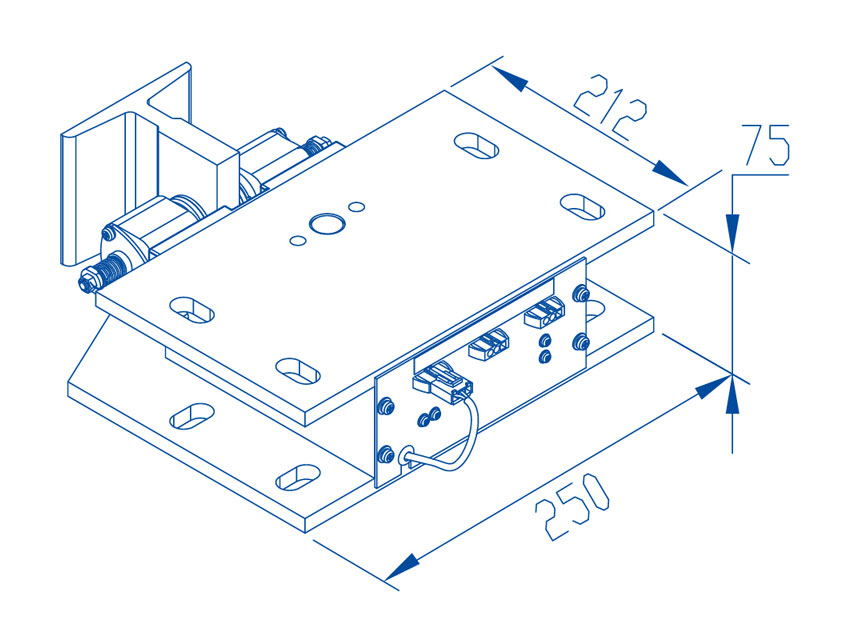 212
75
250